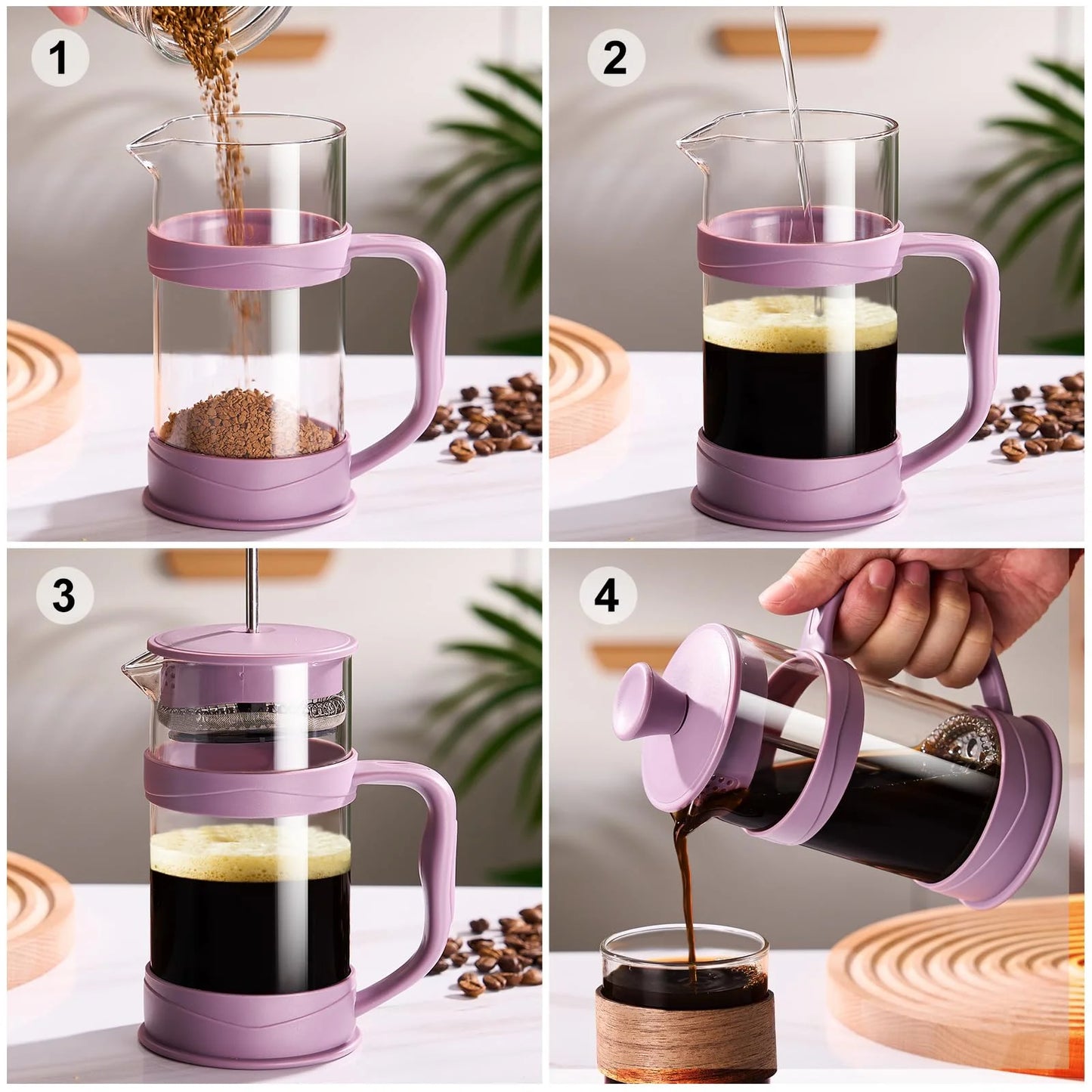 1

2

3

4