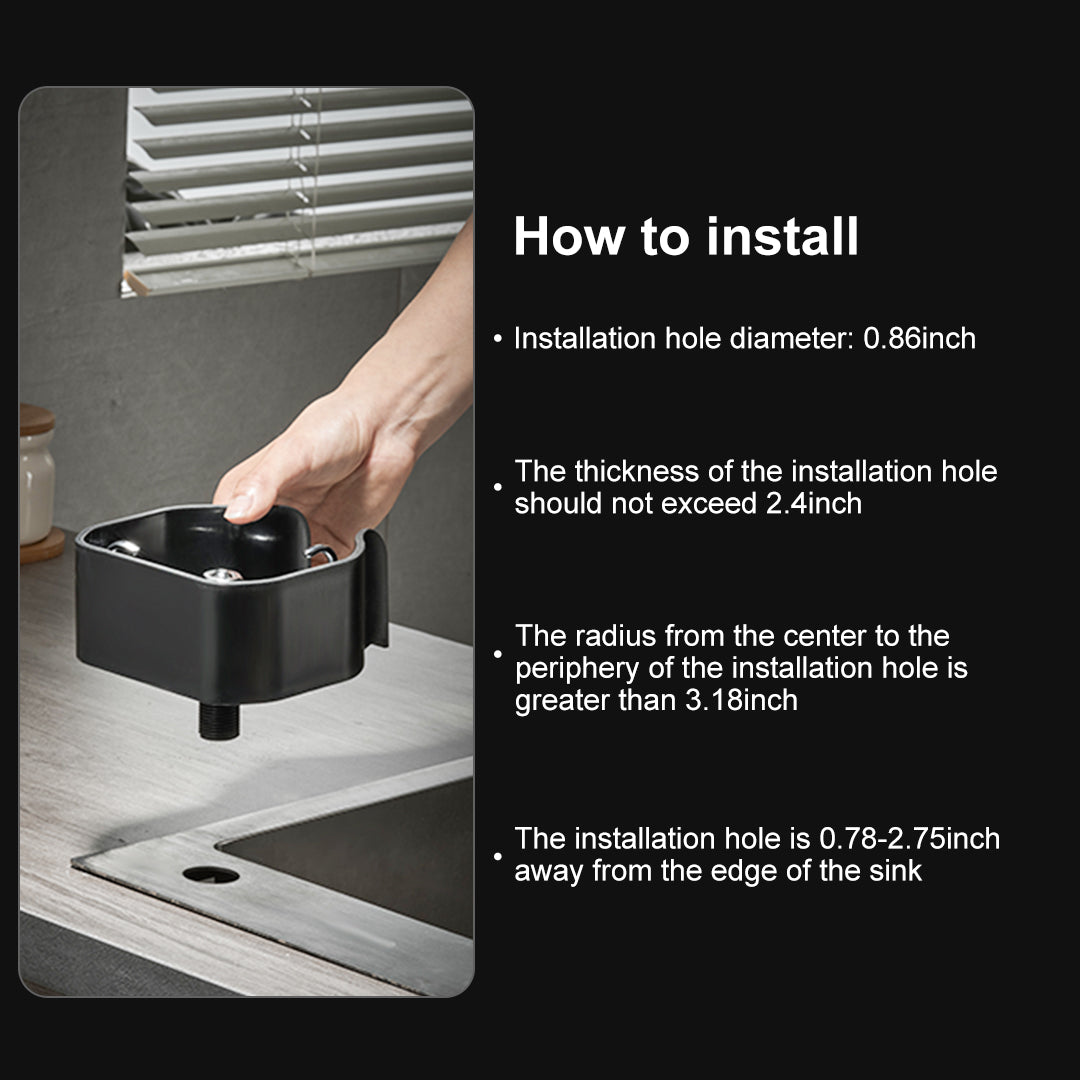 How to install

• Installation hole diameter: 0.86inch

• The thickness of the installation hole should not exceed 2.4inch

• The radius from the center to the periphery of the installation hole is greater than 3.18inch

• The installation hole is 0.78-2.75inch away from the edge of the sink