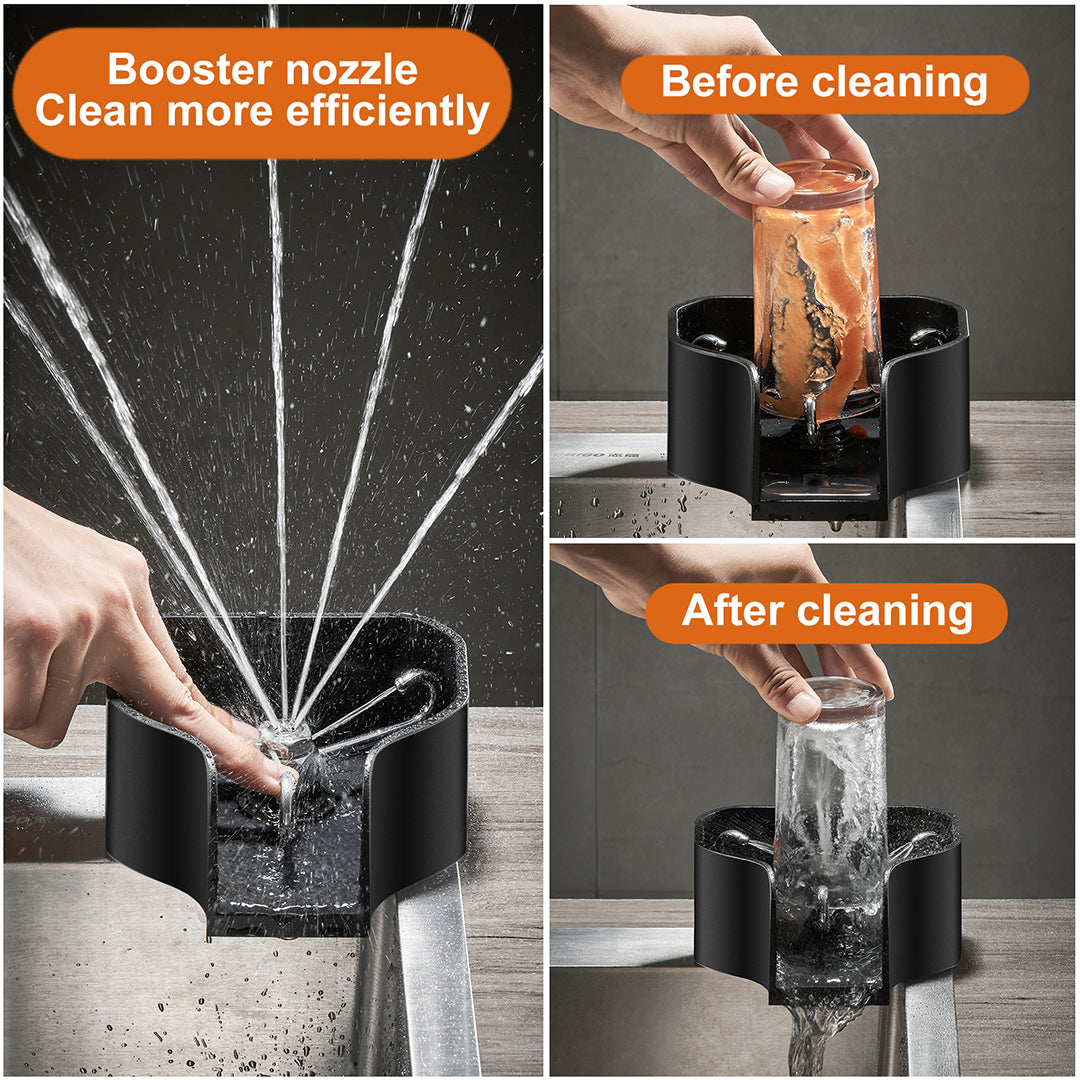 Booster nozzle
Clean more efficiently

Before cleaning

After cleaning