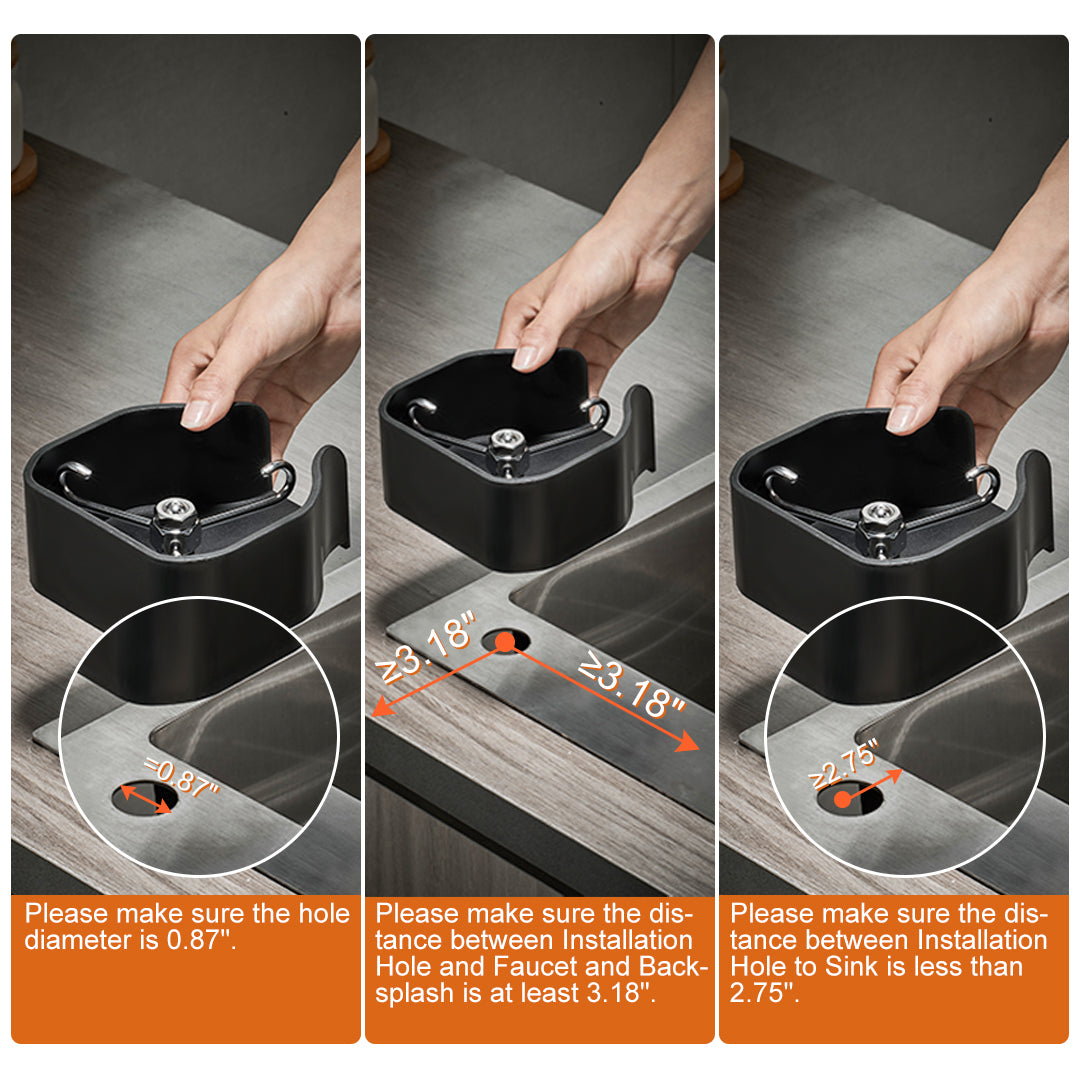 =0.87"

Please make sure the hole diameter is 0.87".

≥3.18"

≥3.18"

Please make sure the distance between Installation Hole and Faucet and Backsplash is at least 3.18".

≥2.75"

Please make sure the distance between Installation Hole to Sink is less than 2.75".