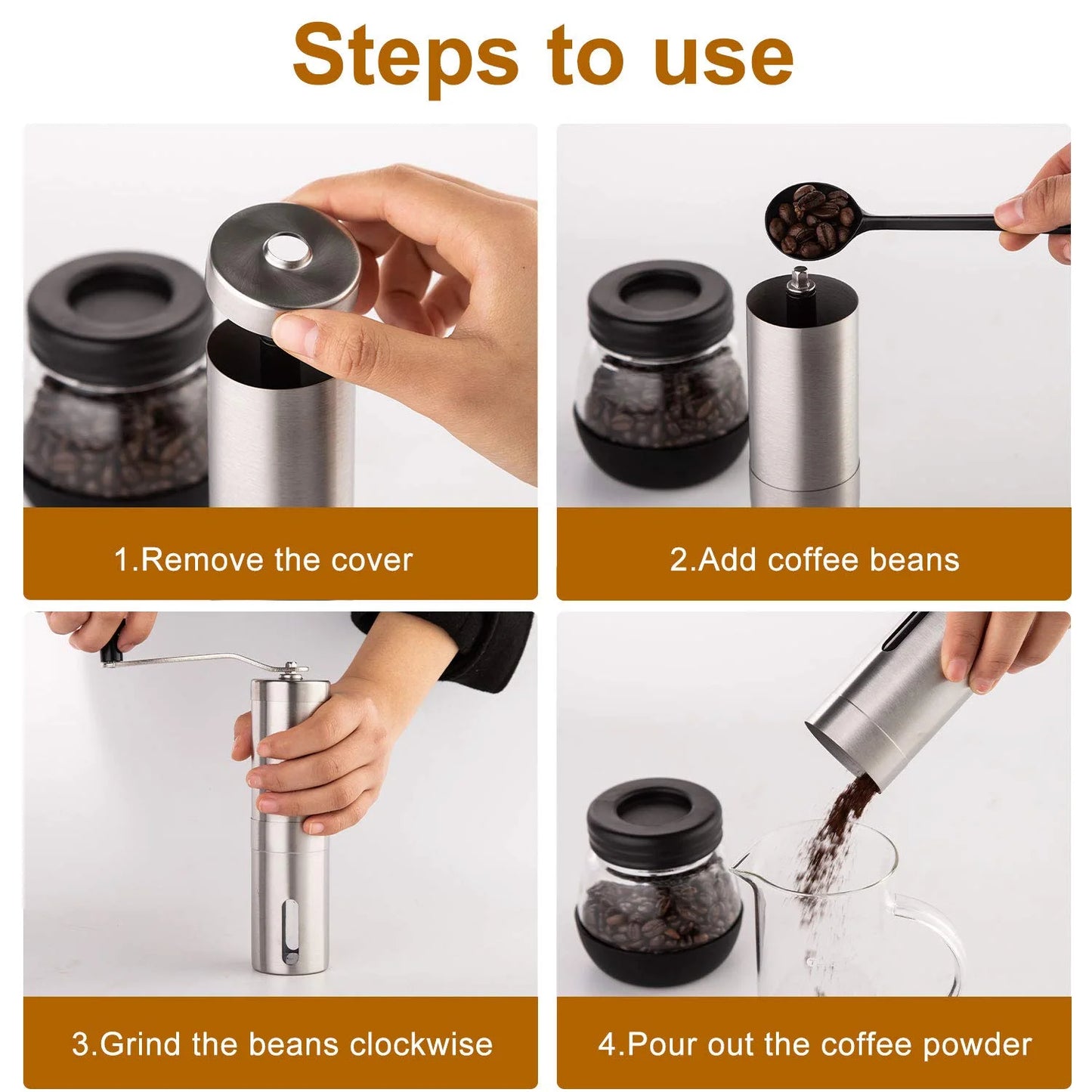 Steps to use

1.Remove the cover

2.Add coffee beans

3.Grind the beans clockwise

4.Pour out the coffee powder